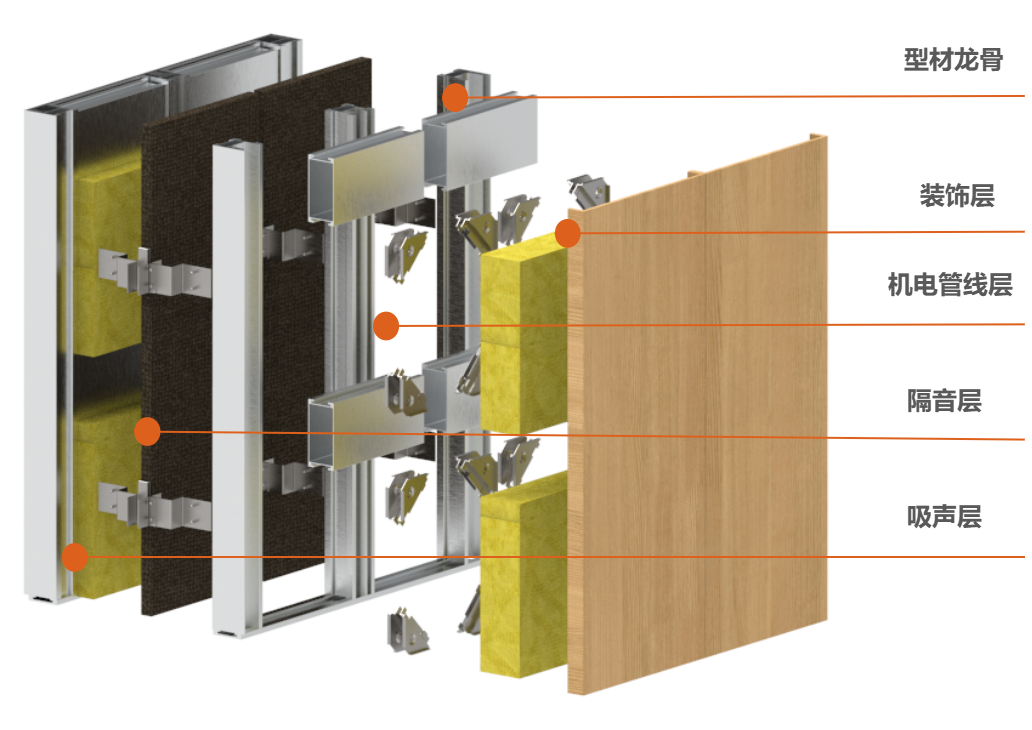 型材龙骨

装饰层

机电管线层

隔音层

吸声层